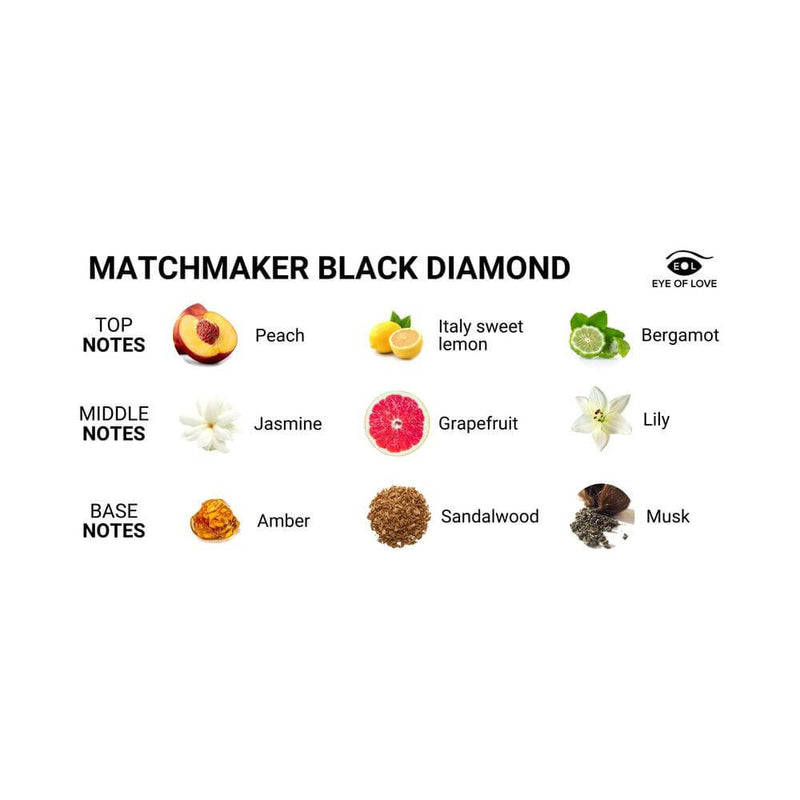 MATCHMAKER BLACK DIAMOND

EOL
EYE OF LOVE

TOP NOTES Peach Italy sweet lemon Bergamot

MIDDLE NOTES Jasmine Grapefruit Lily

BASE NOTES Amber Sandalwood Musk