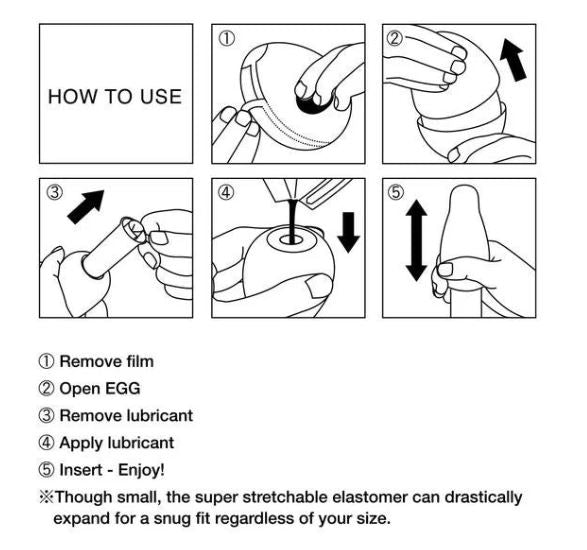 HOW TO USE

①

②

③

④

⑤

① Remove film

② Open EGG

③ Remove lubricant

④ Apply lubricant

⑤ Insert - Enjoy!

※Though small, the super stretchable elastomer can drastically expand for a snug fit regardless of your size.